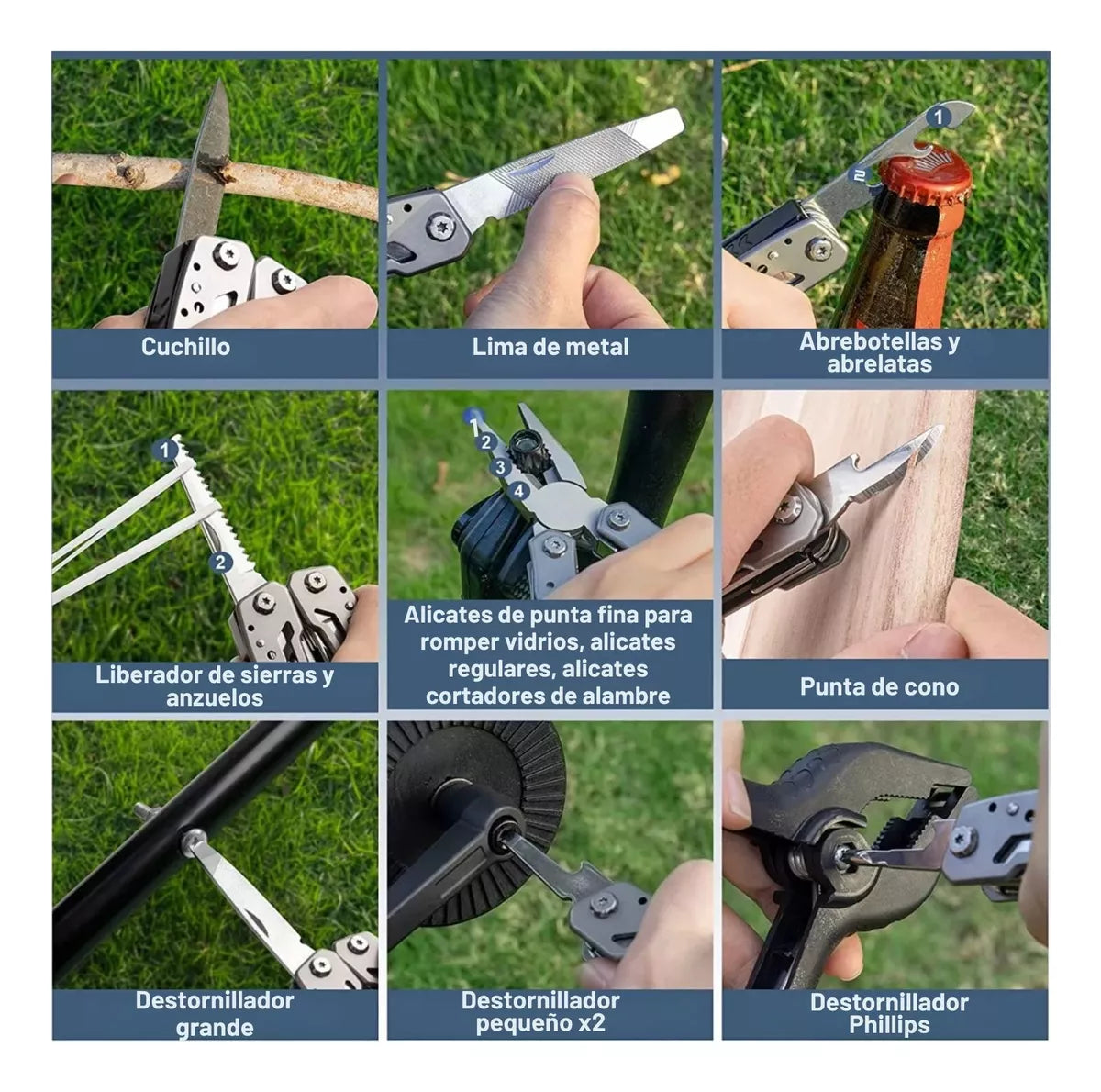 Cuchillo

Lima de metal

1
2
Abrebotellas y abrelatas

1
2
Liberador de sierras y anzuelos

1
2
3
4
Alicates de punta fina para romper vidrios, alicates regulares, alicates cortadores de alambre

Punta de cono

Destornillador grande

Destornillador pequeño x2

Destornillador Phillips